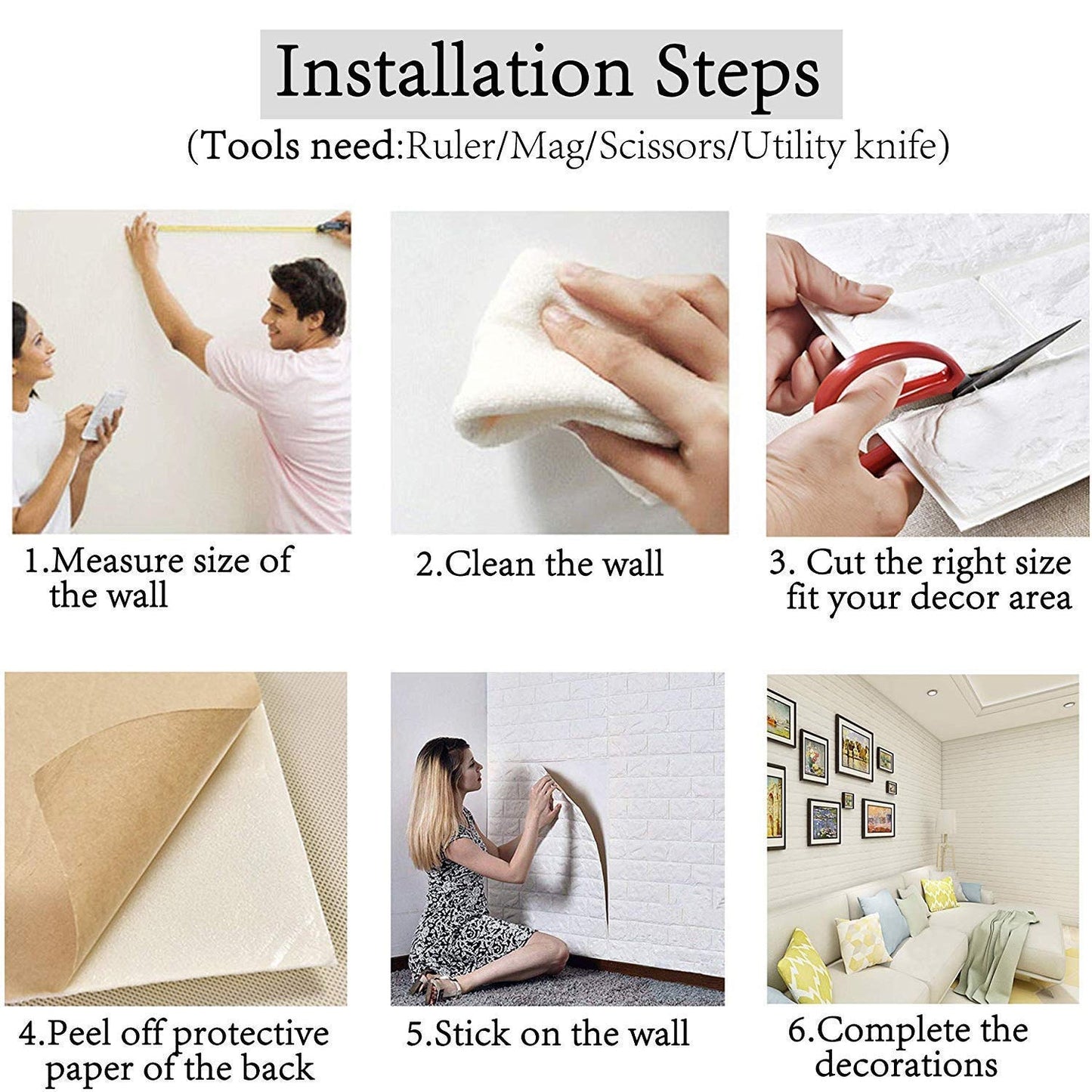 Installation Steps

(Tools need:Ruler/Mag/Scissors/Utility knife)

1.Measure size of the wall

2.Clean the wall

3. Cut the right size fit your decor area

4.Peel off protective paper of the back

5.Stick on the wall

6.Complete the decorations